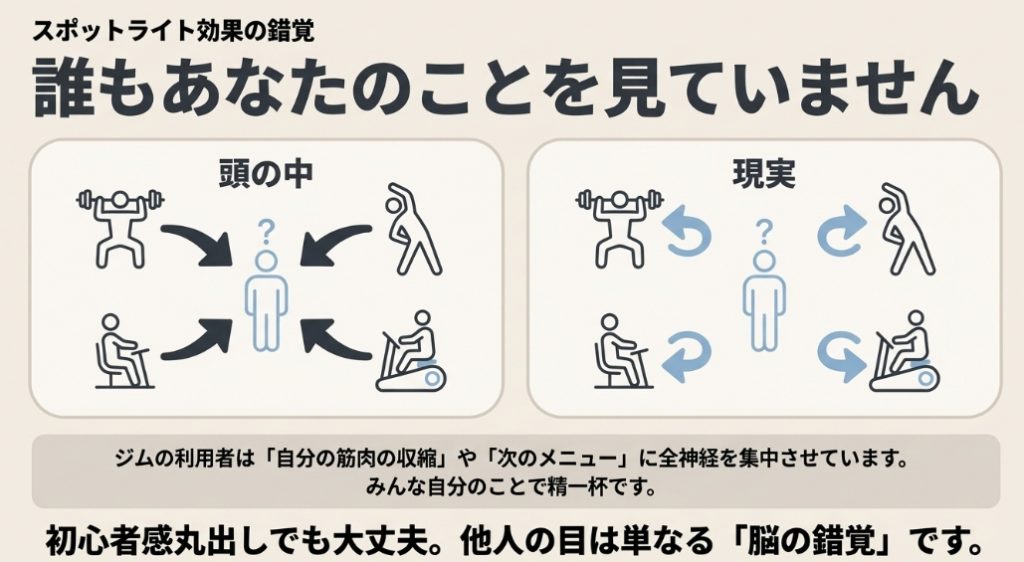 スポットライト効果の錯覚
誰もあなたのことを見ていません

頭の中
?

現実
?

ジムの利用者は「自分の筋肉の収縮」や「次のメニュー」に全神経を集中させています。
みんな自分のことで精一杯です。

初心者感丸出しでも大丈夫。他人の目は単なる「脳の錯覚」です。