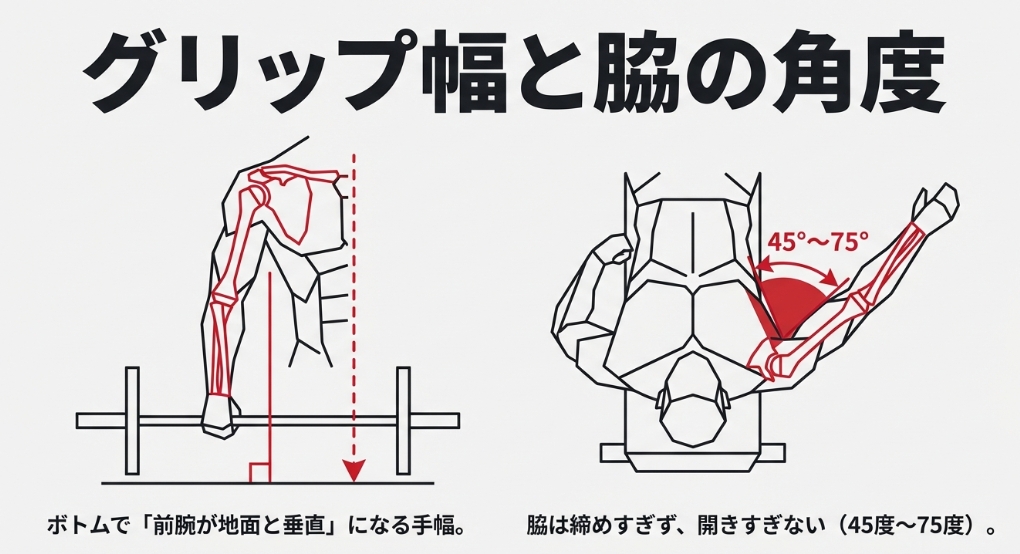 グリップ幅と脇の角度

45°〜75°

ボトムで「前腕が地面と垂直」になる手幅。

脇は締めすぎず、開きすぎない（45度〜75度）。