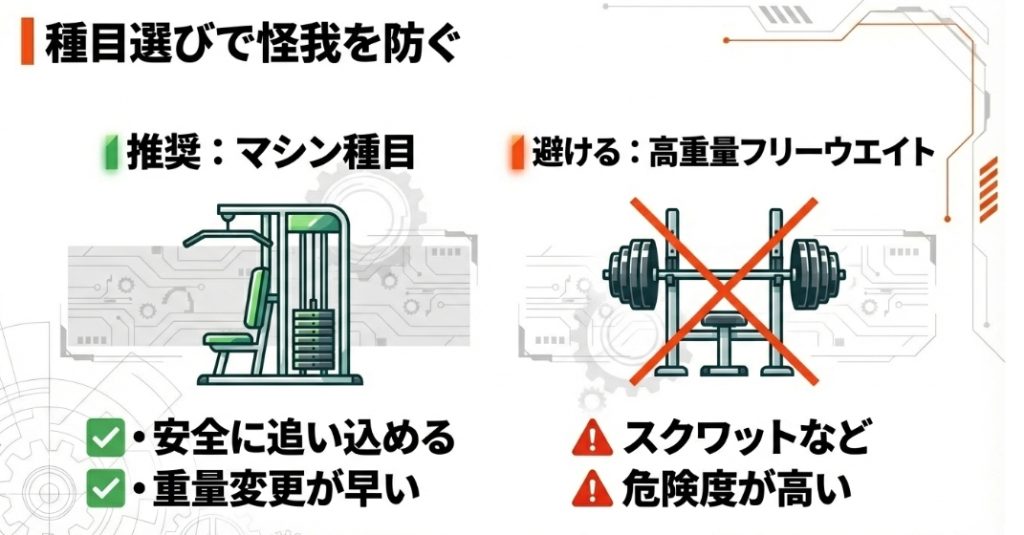 種目選びで怪我を防ぐ

推奨：マシン種目

・安全に追い込める
・重量変更が早い

避ける：高重量フリーウエイト

スクワットなど
危険度が高い