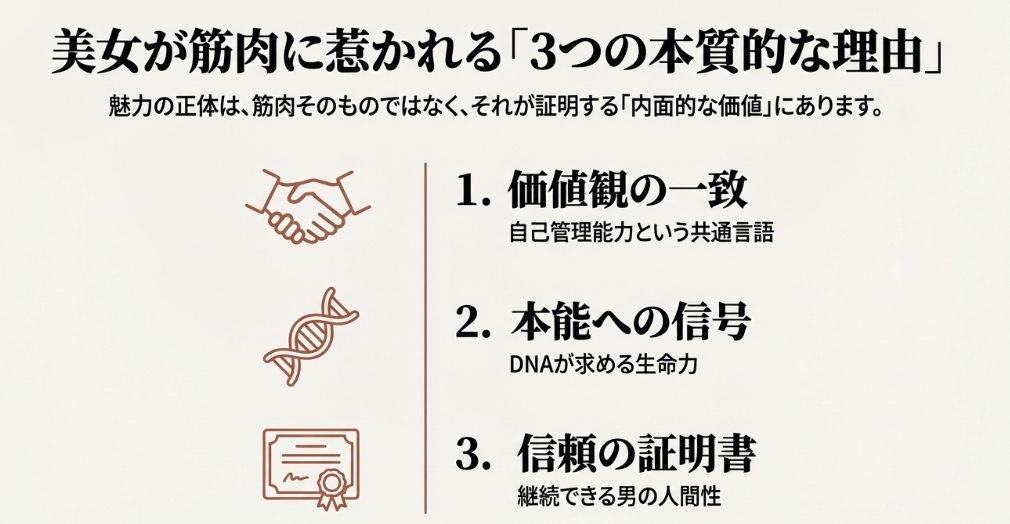 美女が筋肉に惹かれる「3つの本質的な理由」

魅力の正体は、筋肉そのものではなく、それが証明する「内面的な価値」にあります。

1. 価値観の一致

自己管理能力という共通言語

2. 本能への信号

DNAが求める生命力

3. 信頼の証明書

継続できる男の人間性