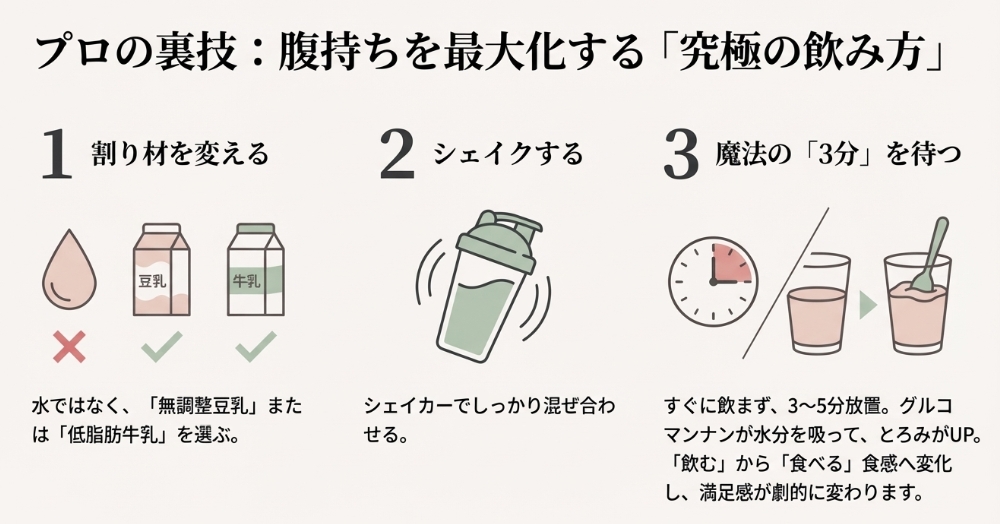 プロの裏技：腹持ちを最大化する「究極の飲み方」

1 割り材を変える

豆乳

牛乳

水ではなく、「無調整豆乳」または「低脂肪牛乳」を選ぶ。

2 シェイクする

シェイカーでしっかり混ぜ合わせる。

3 魔法の「3分」を待つ

すぐに飲まず、3〜5分放置。グルコマンナンが水分を吸って、とろみがUP。「飲む」から「食べる」食感へ変化し、満足感が劇的に変わります。